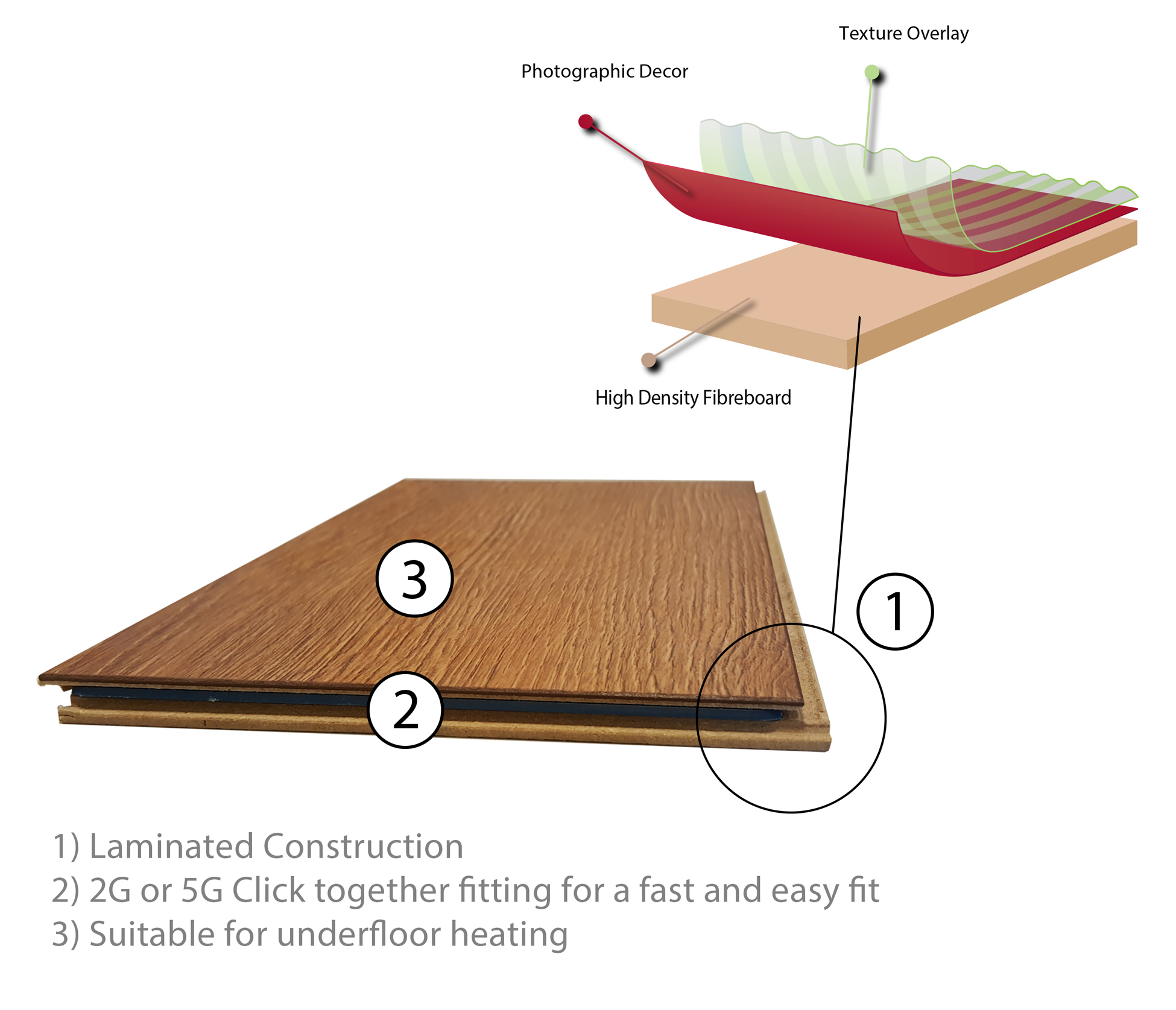 Texture Overlay

Photographic Decor

High Density Fibreboard

3

1

2

1) Laminated Construction
2) 2G or 5G Click together fitting for a fast and easy fit
3) Suitable for underfloor heating